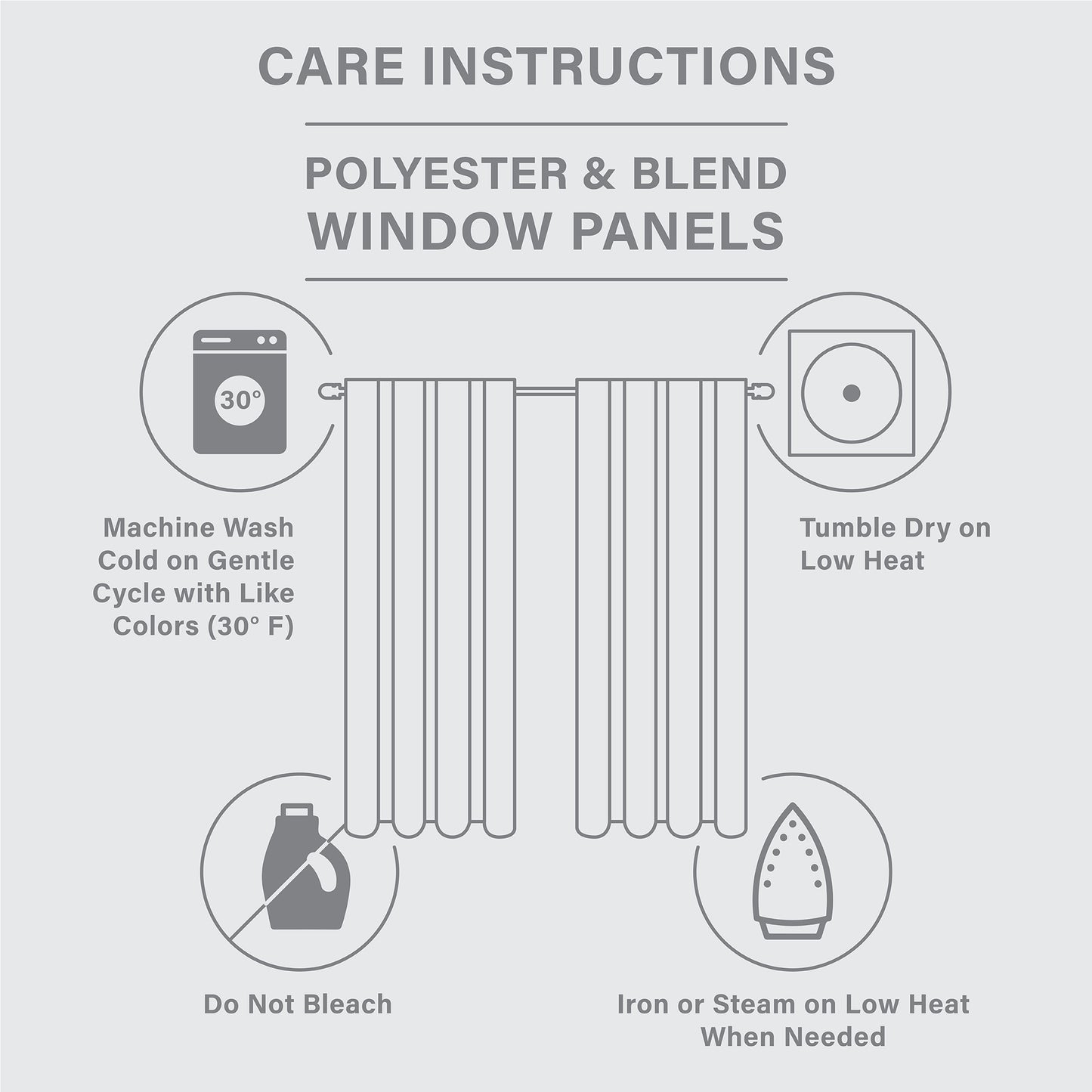 CARE INSTRUCTIONS

POLYESTER & BLEND
WINDOW PANELS

30°

Machine Wash Cold on Gentle Cycle with Like Colors (30° F)

Tumble Dry on Low Heat

Do Not Bleach

Iron or Steam on Low Heat When Needed