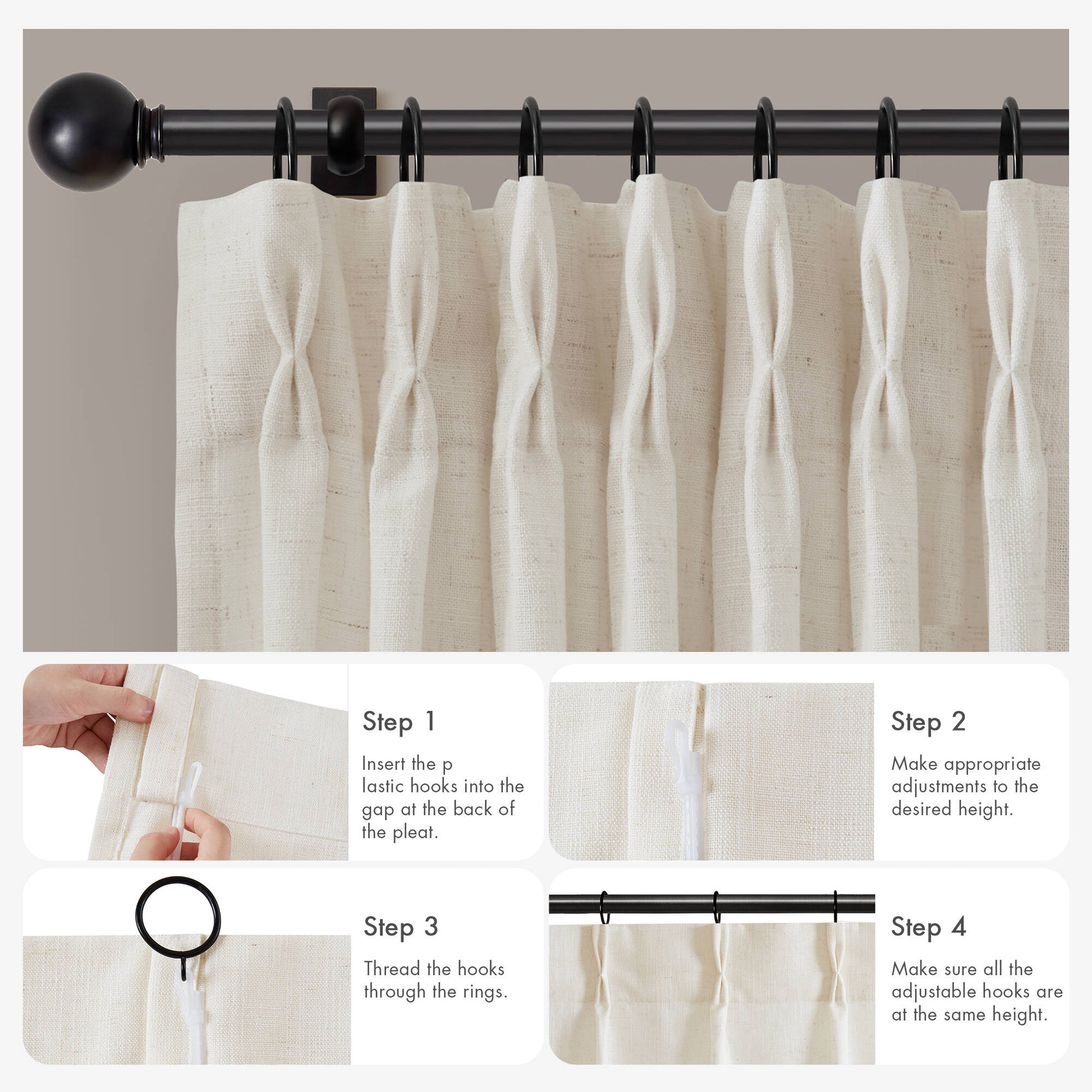 Step 1

Insert the p lastic hooks into the gap at the back of the pleat.

Step 2

Make appropriate adjustments to the desired height.

Step 3

Thread the hooks through the rings.

Step 4

Make sure all the adjustable hooks are at the same height.