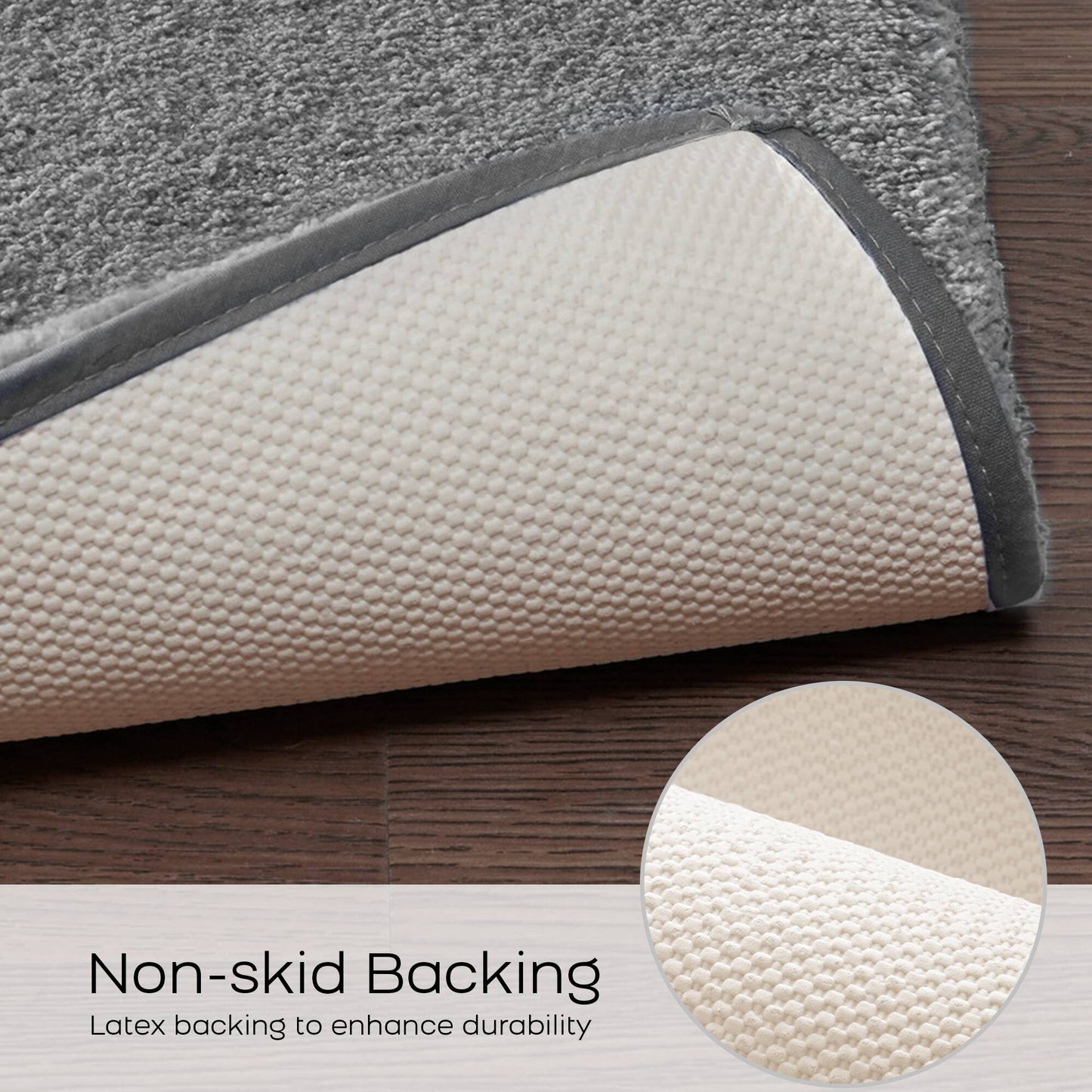 Non-skid Backing
Latex backing to enhance durability