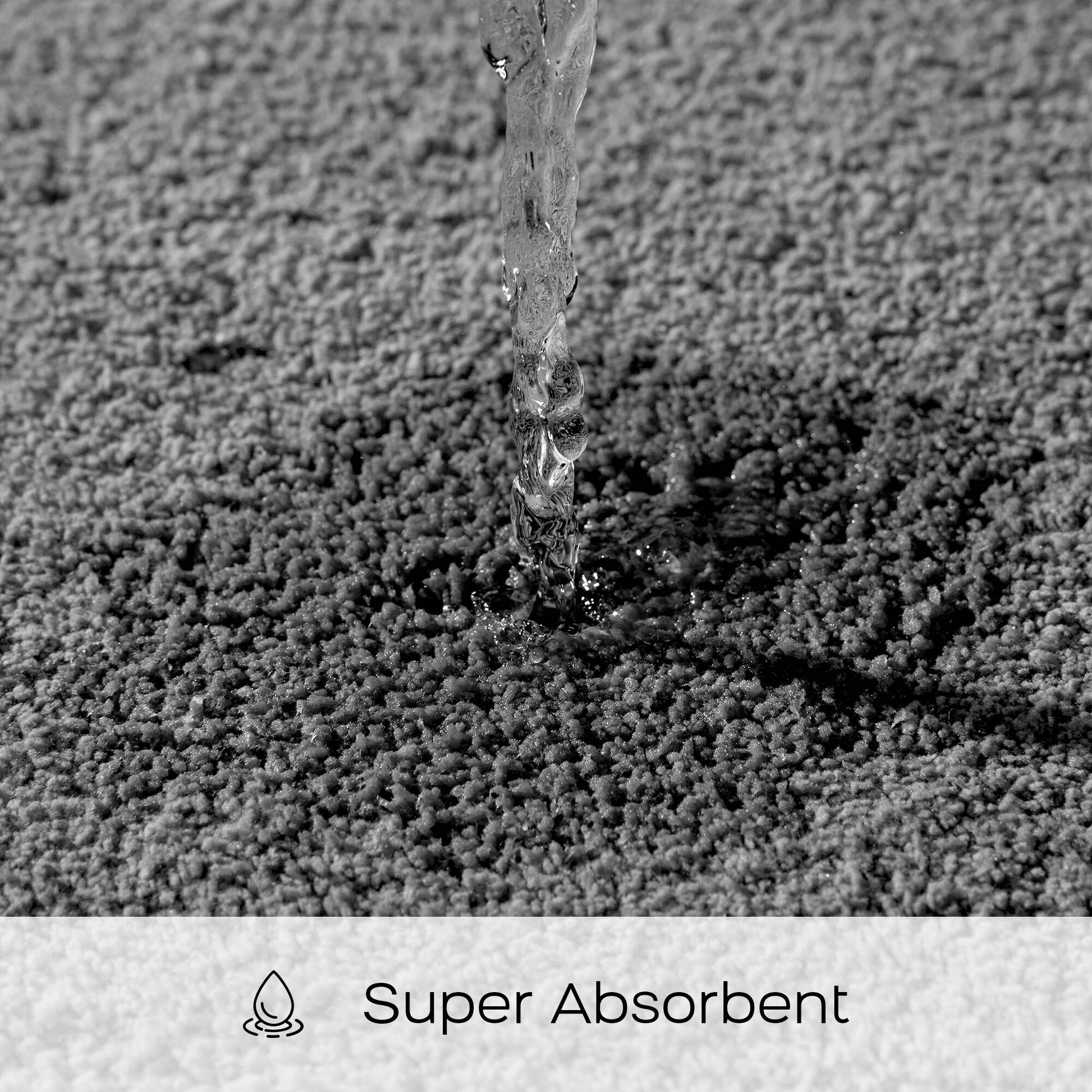 Super Absorbent