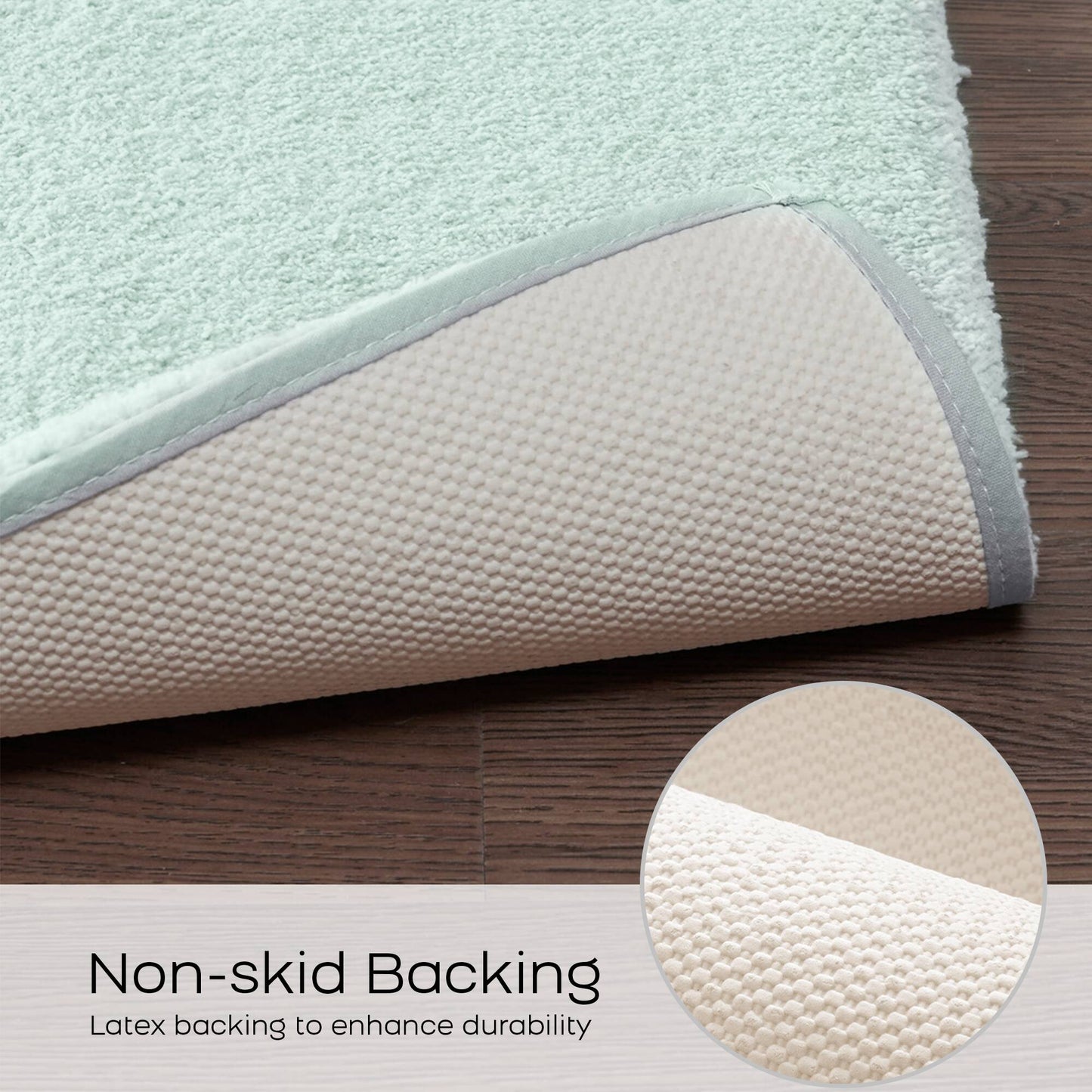 Non-skid Backing
Latex backing to enhance durability