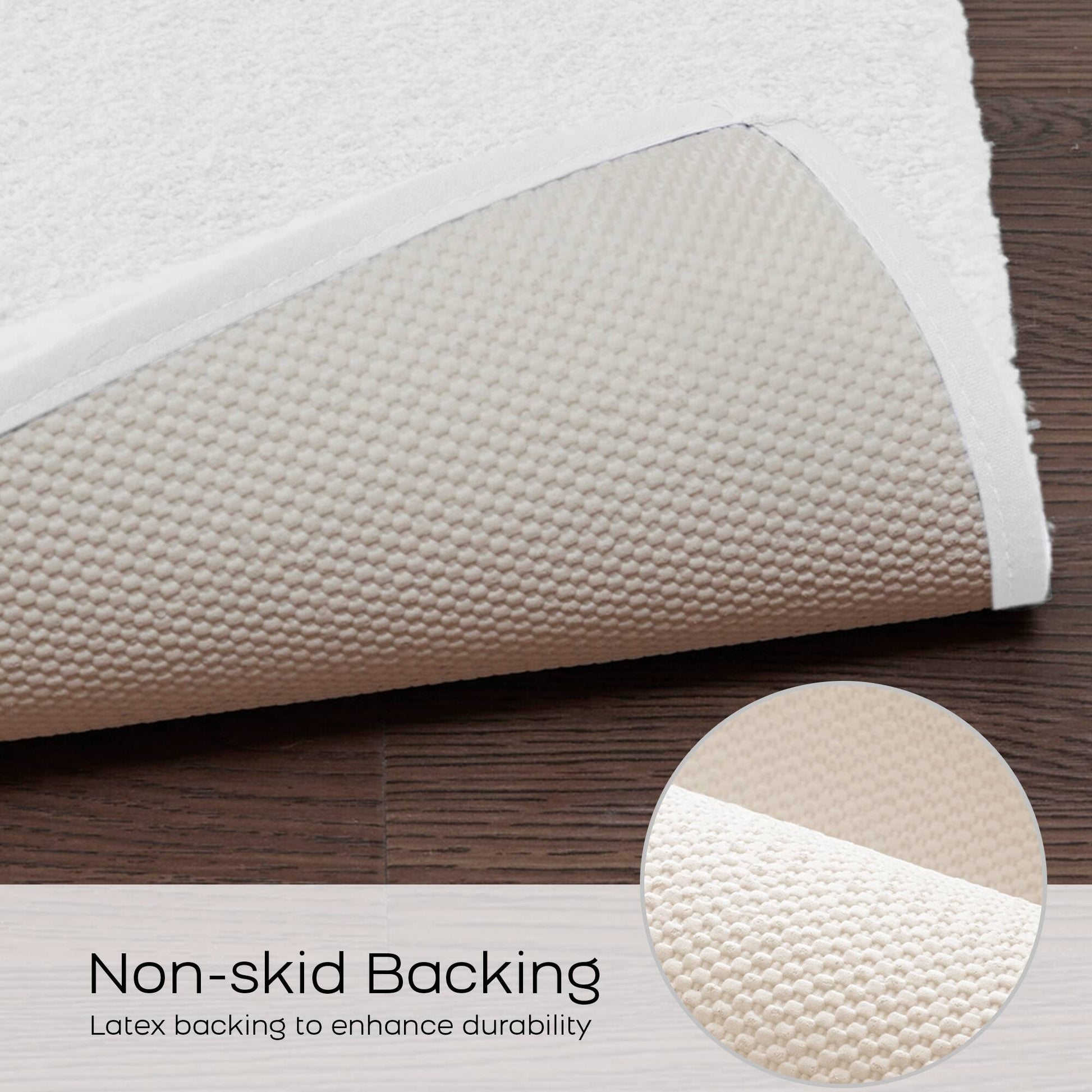 Non-skid Backing
Latex backing to enhance durability