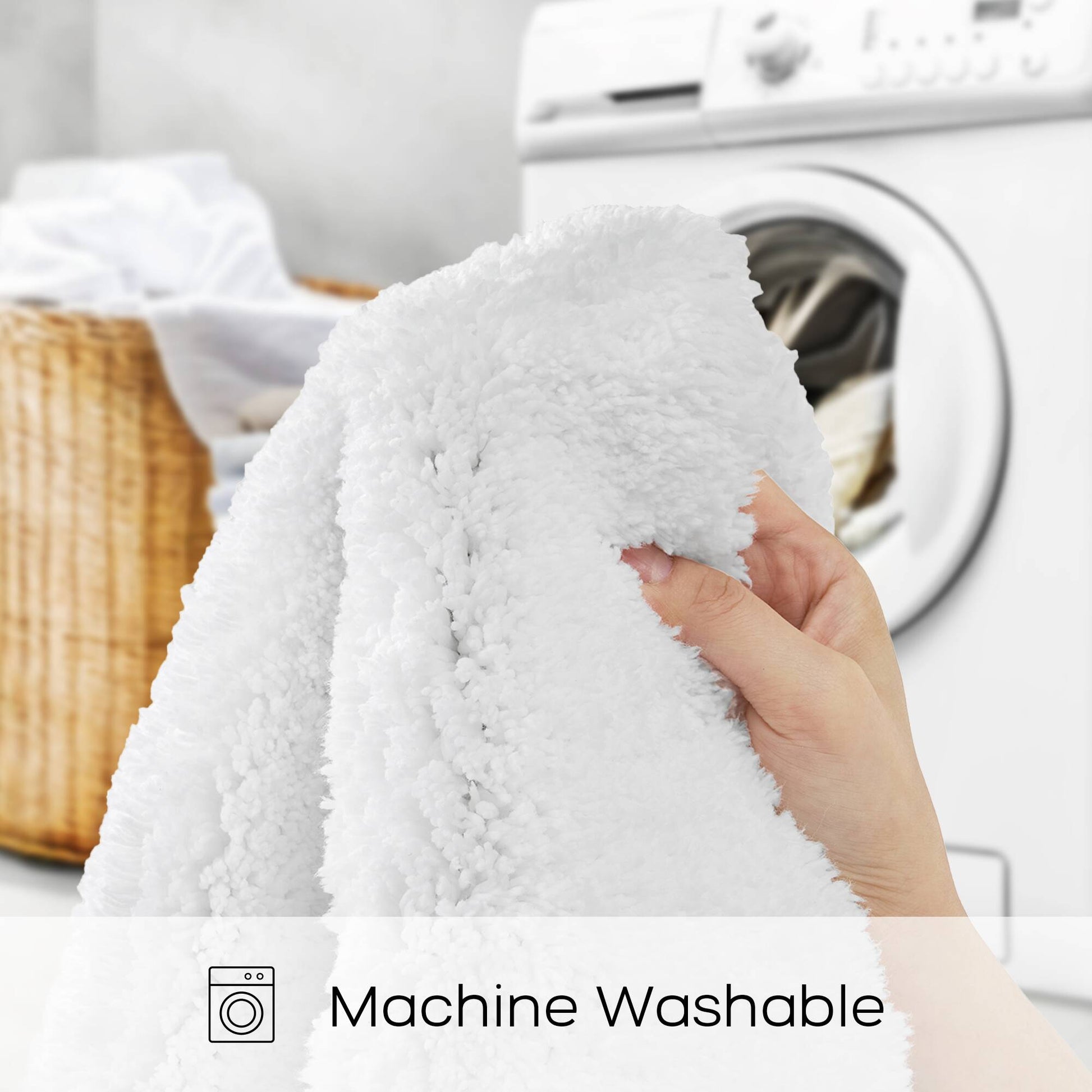 Machine Washable