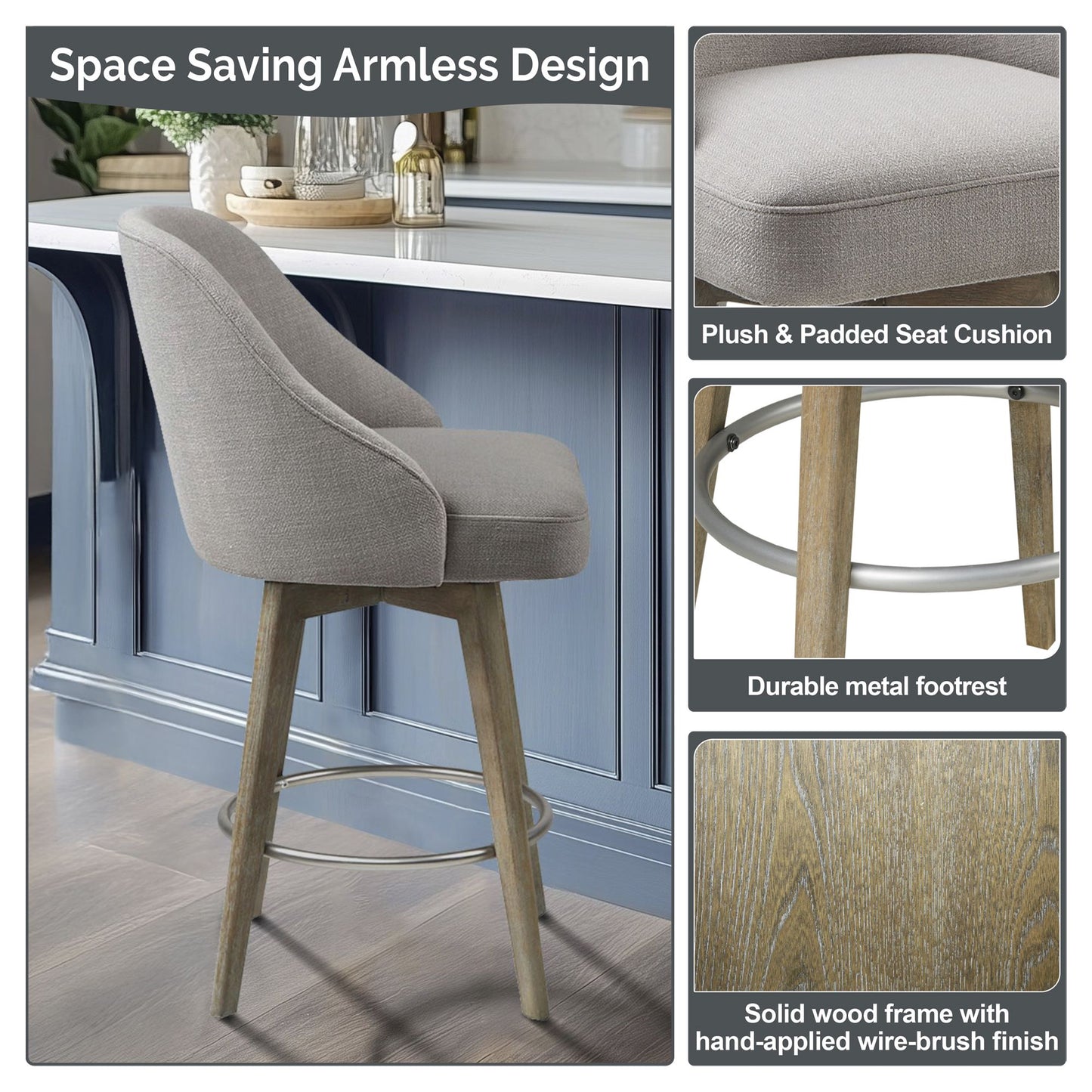 Space Saving Armless Design

Plush & Padded Seat Cushion

Durable metal footrest

Solid wood frame with hand-applied wire-brush finish