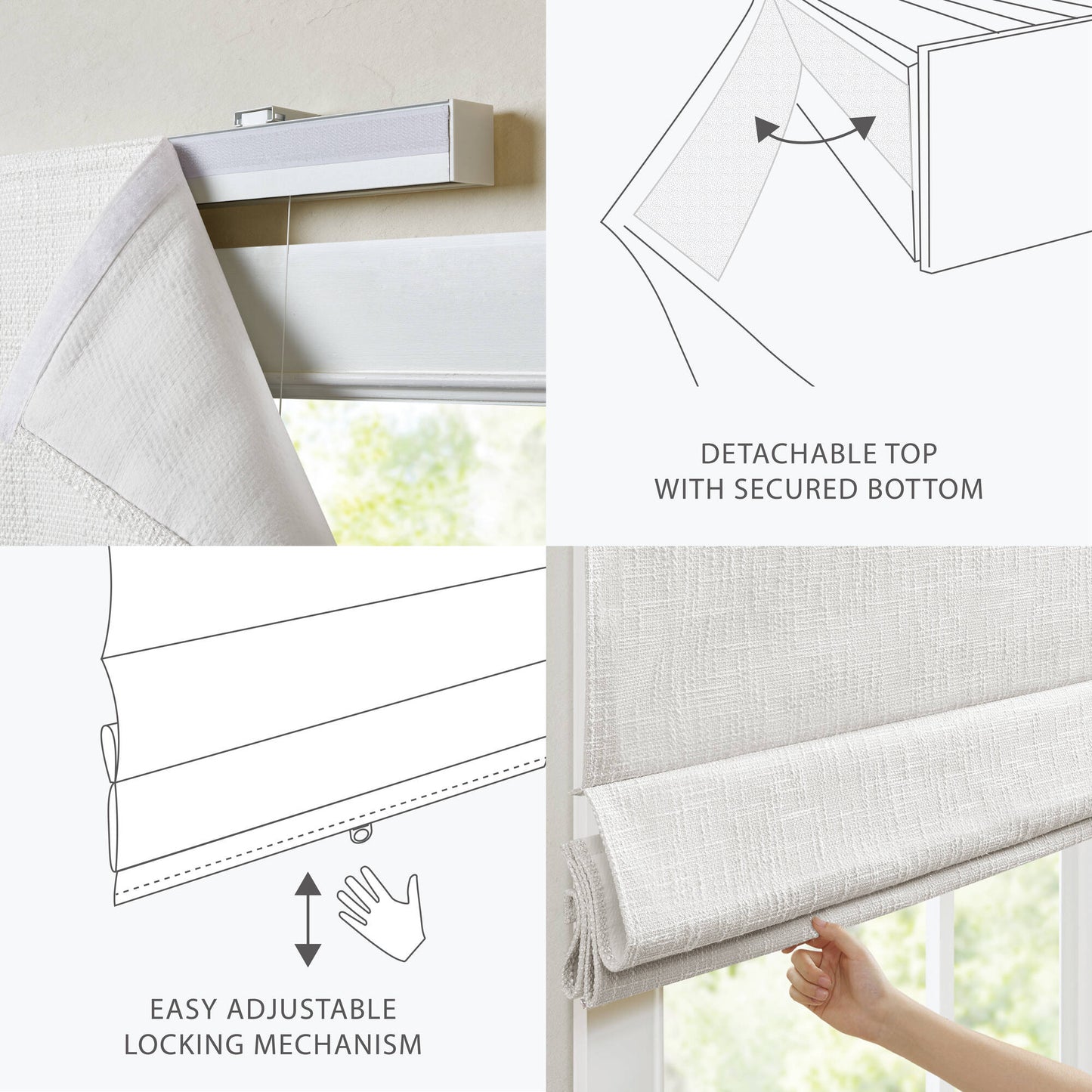 DETACHABLE TOP
WITH SECURED BOTTOM

EASY ADJUSTABLE
LOCKING MECHANISM