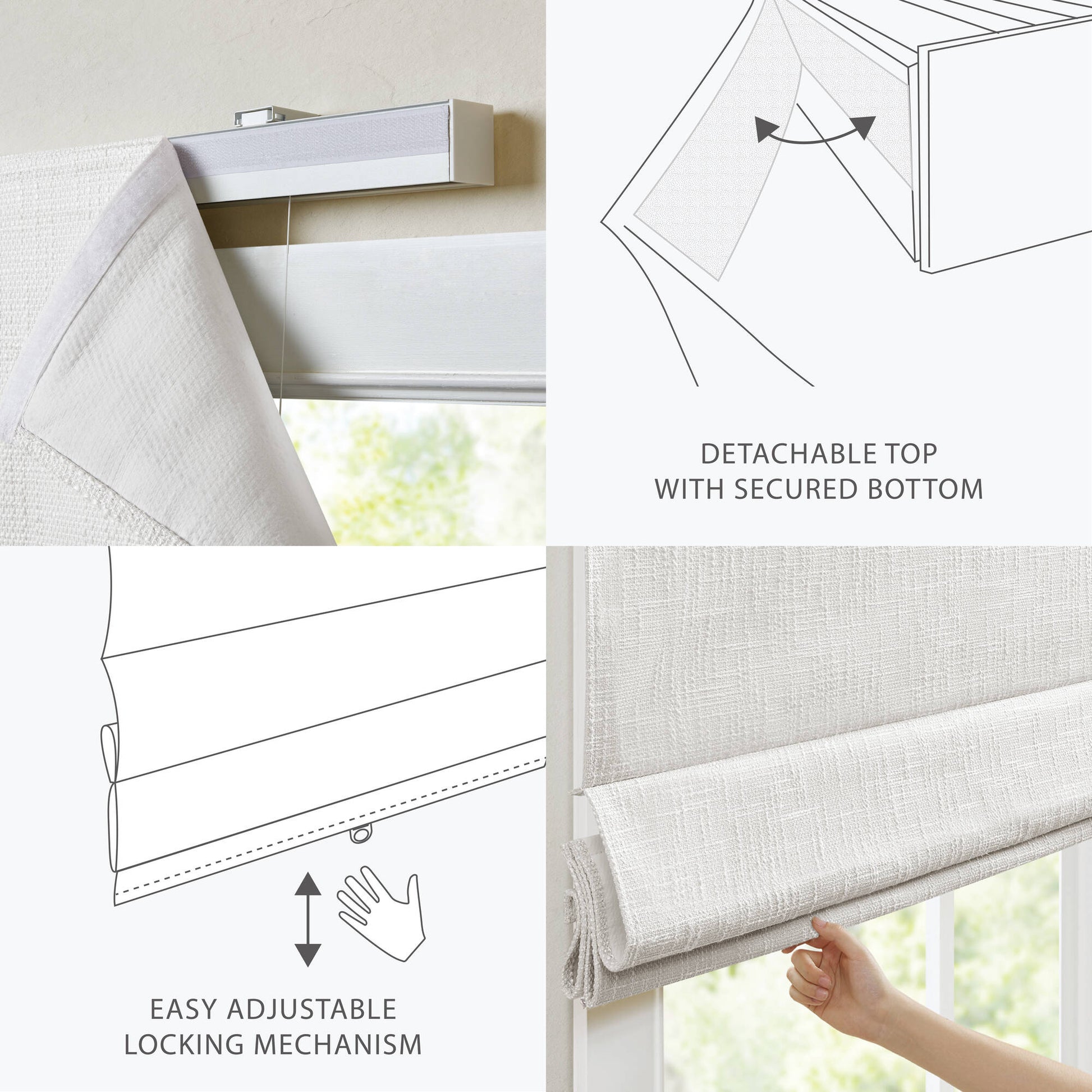 DETACHABLE TOP
WITH SECURED BOTTOM

EASY ADJUSTABLE
LOCKING MECHANISM