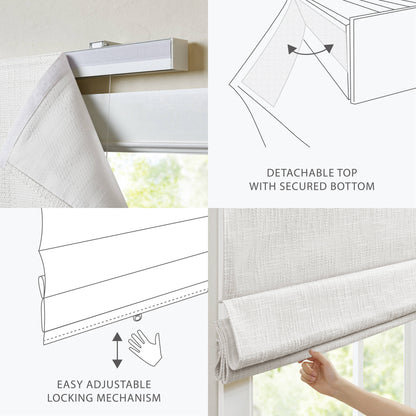 DETACHABLE TOP
WITH SECURED BOTTOM

EASY ADJUSTABLE
LOCKING MECHANISM