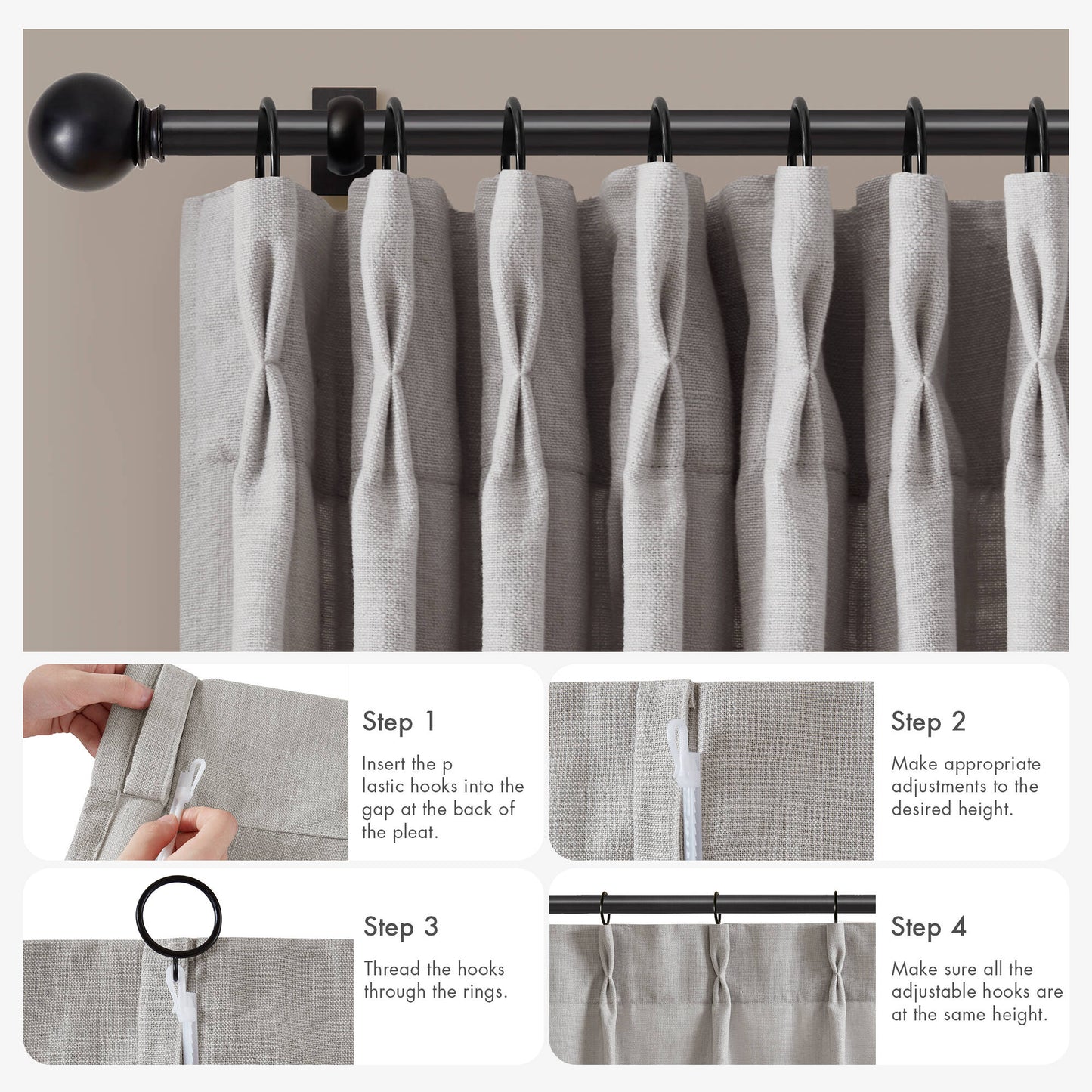 Step 1

Insert the p
lastic hooks into the gap at the back of the pleat.

Step 2

Make appropriate adjustments to the desired height.

Step 3

Thread the hooks through the rings.

Step 4

Make sure all the adjustable hooks are at the same height.