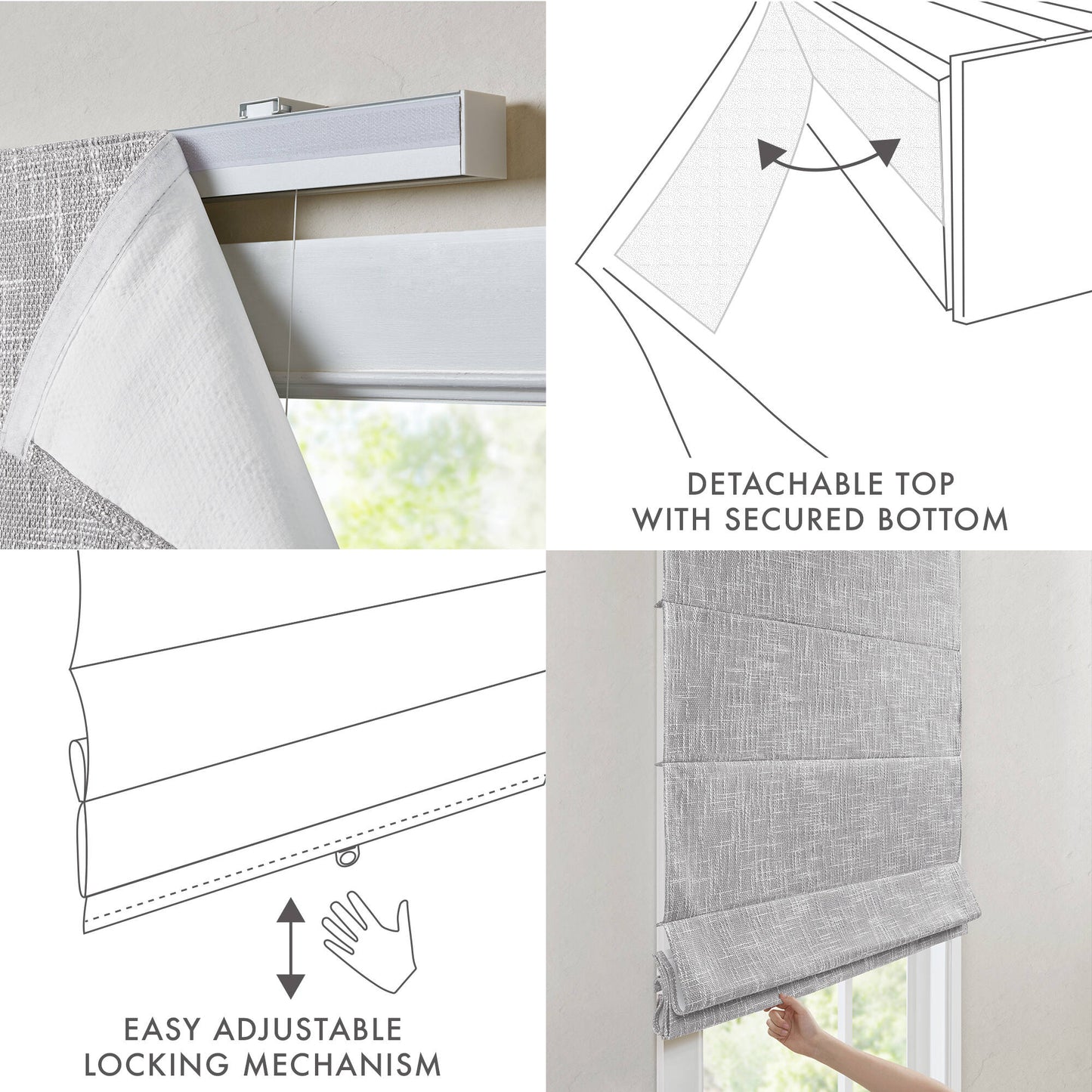 DETACHABLE TOP
WITH SECURED BOTTOM

EASY ADJUSTABLE
LOCKING MECHANISM