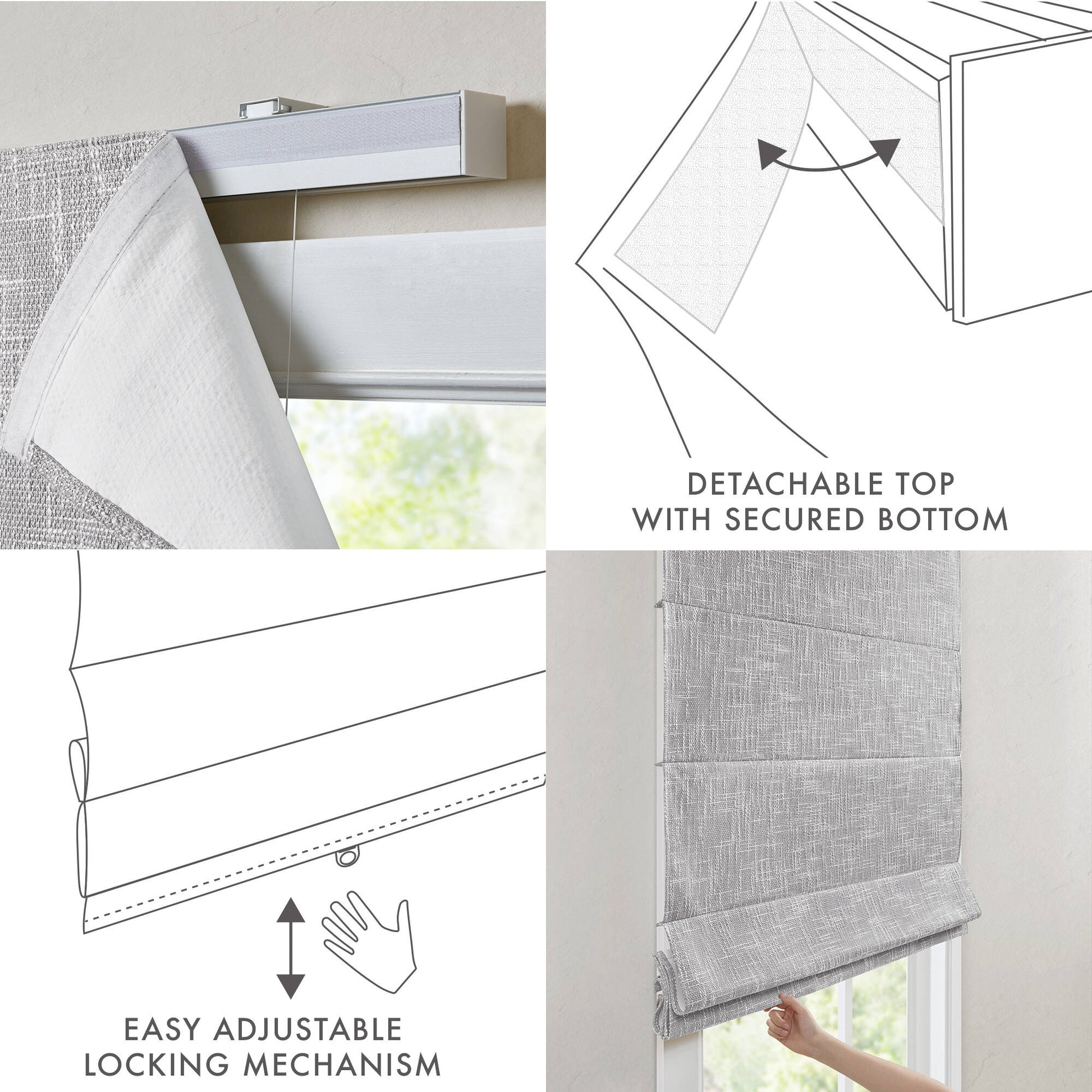 DETACHABLE TOP
WITH SECURED BOTTOM

EASY ADJUSTABLE
LOCKING MECHANISM