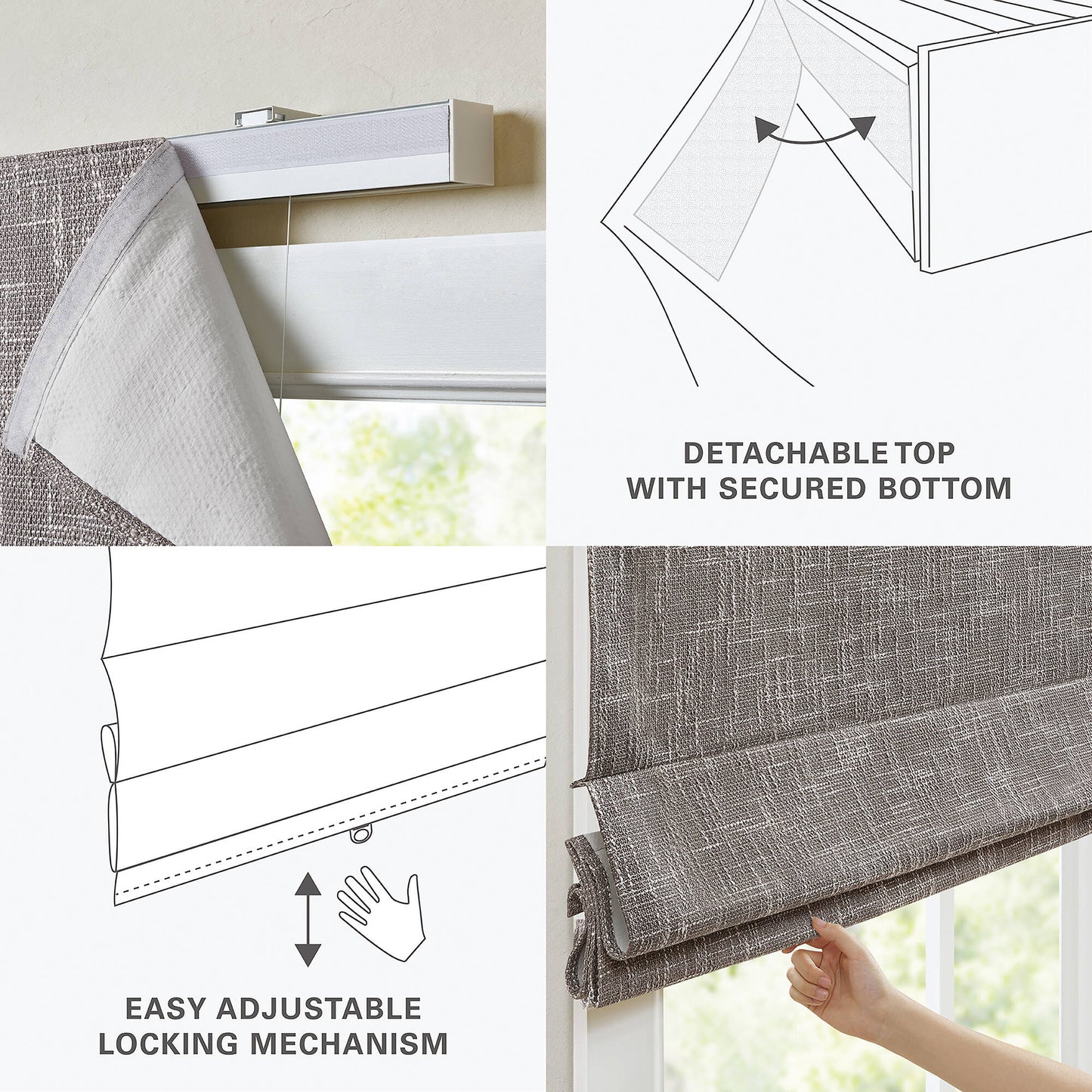 DETACHABLE TOP
WITH SECURED BOTTOM

EASY ADJUSTABLE
LOCKING MECHANISM