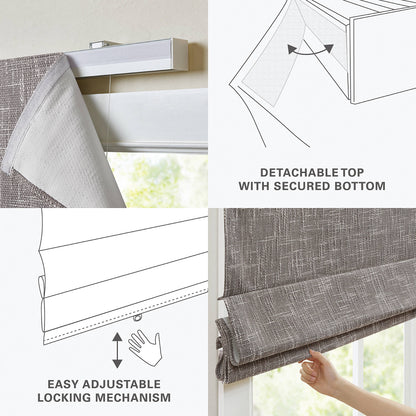 DETACHABLE TOP WITH SECURED BOTTOM

EASY ADJUSTABLE LOCKING MECHANISM