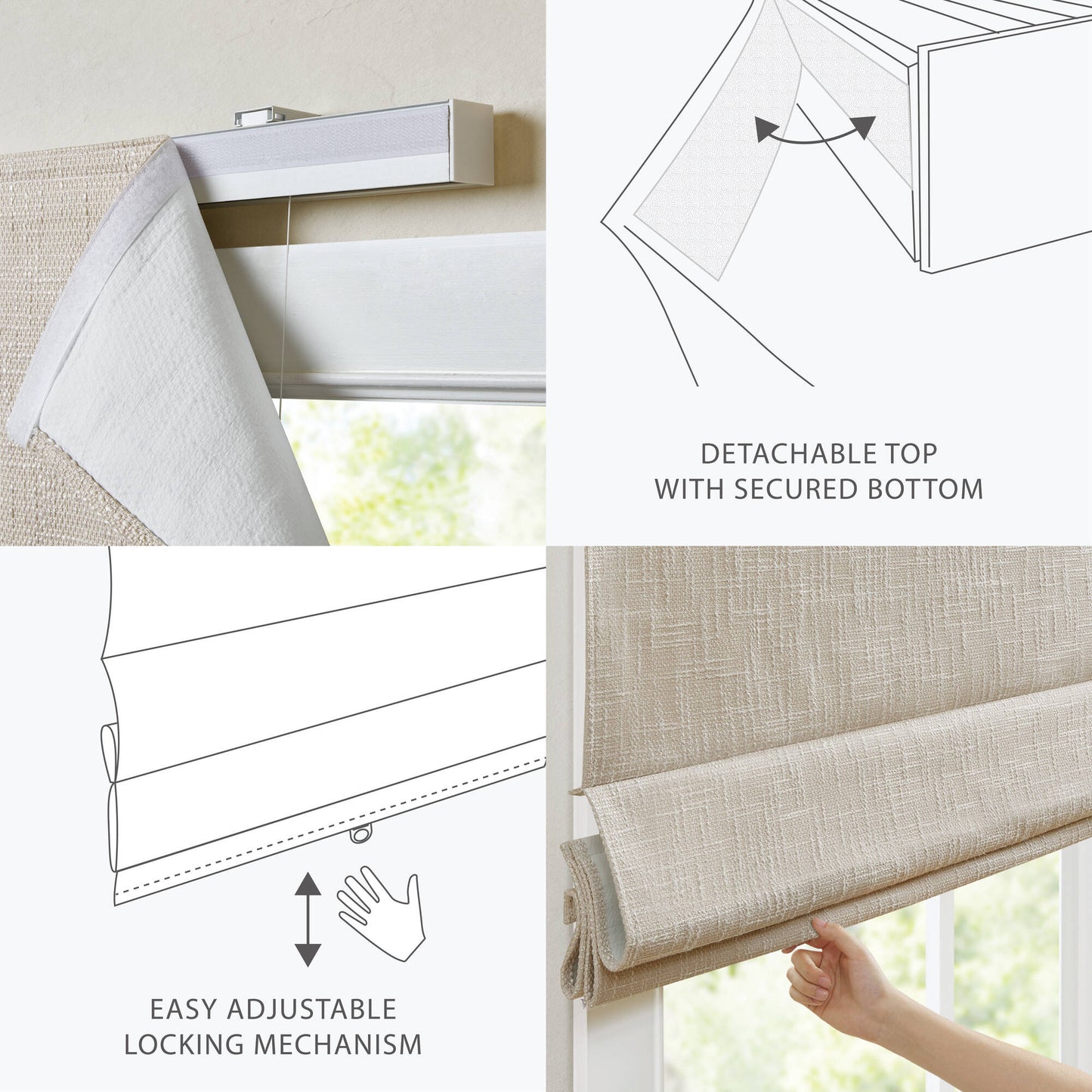 DETACHABLE TOP
WITH SECURED BOTTOM

EASY ADJUSTABLE
LOCKING MECHANISM