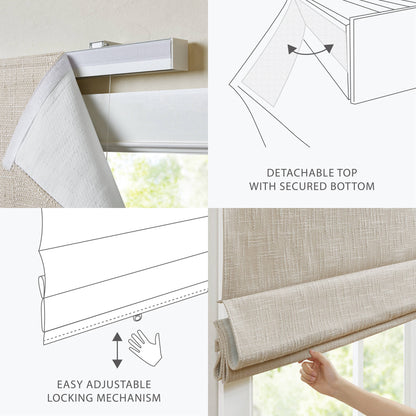 DETACHABLE TOP WITH SECURED BOTTOM

EASY ADJUSTABLE LOCKING MECHANISM