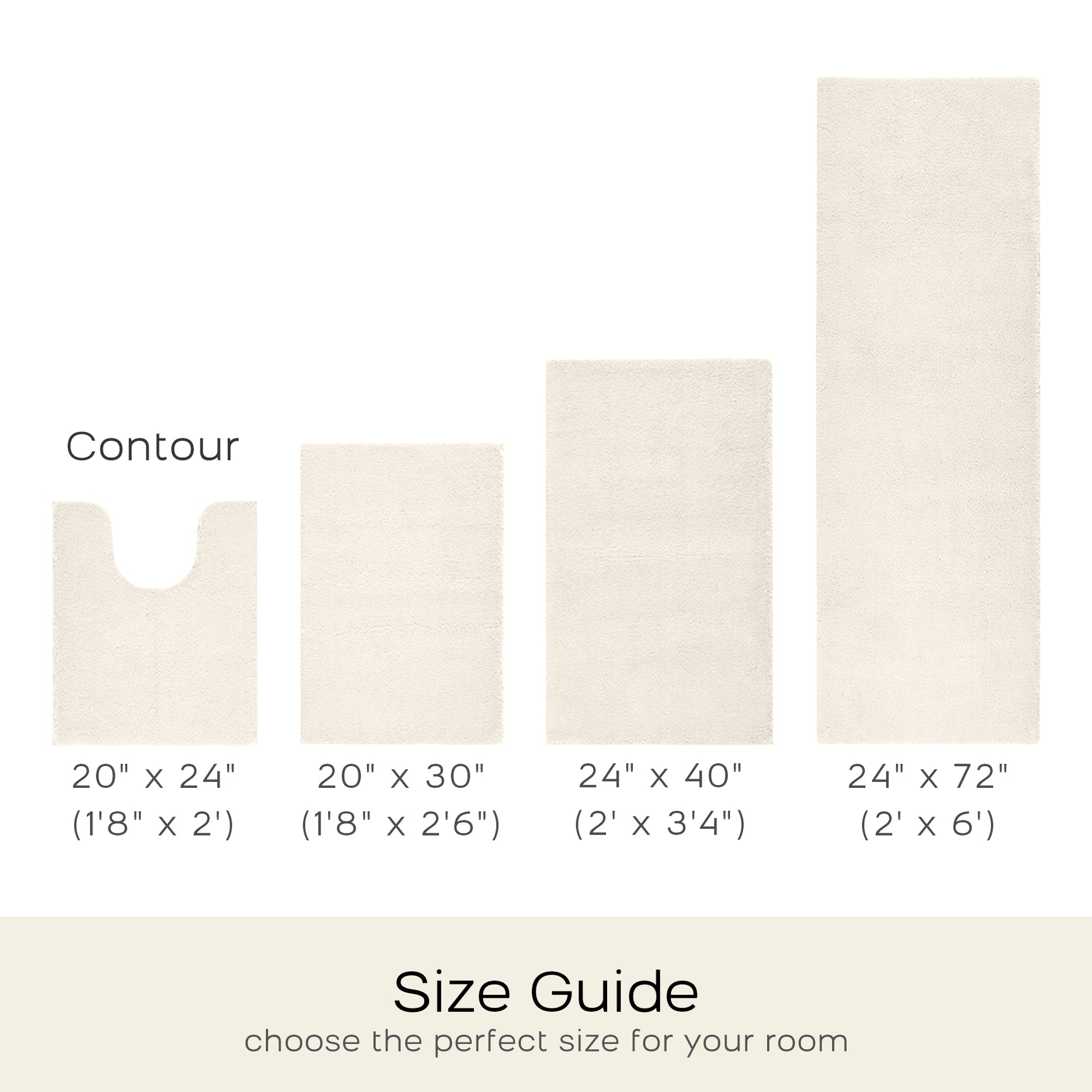 Contour

20" x 24"
(1'8" x 2')

20" x 30"
(1'8" x 2'6")

24" x 40"
(2' x 3'4")

24" x 72"
(2' x 6')

Size Guide
choose the perfect size for your room