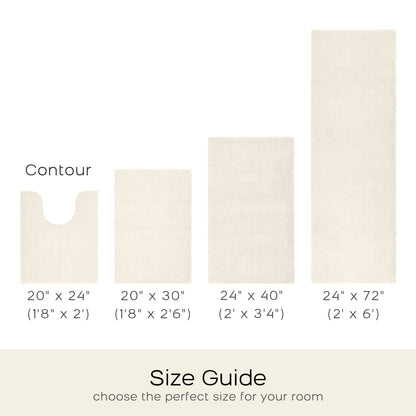 Contour

20" x 24"
(1'8" x 2')

20" x 30"
(1'8" x 2'6")

24" x 40"
(2' x 3'4")

24" x 72"
(2' x 6')

Size Guide
choose the perfect size for your room