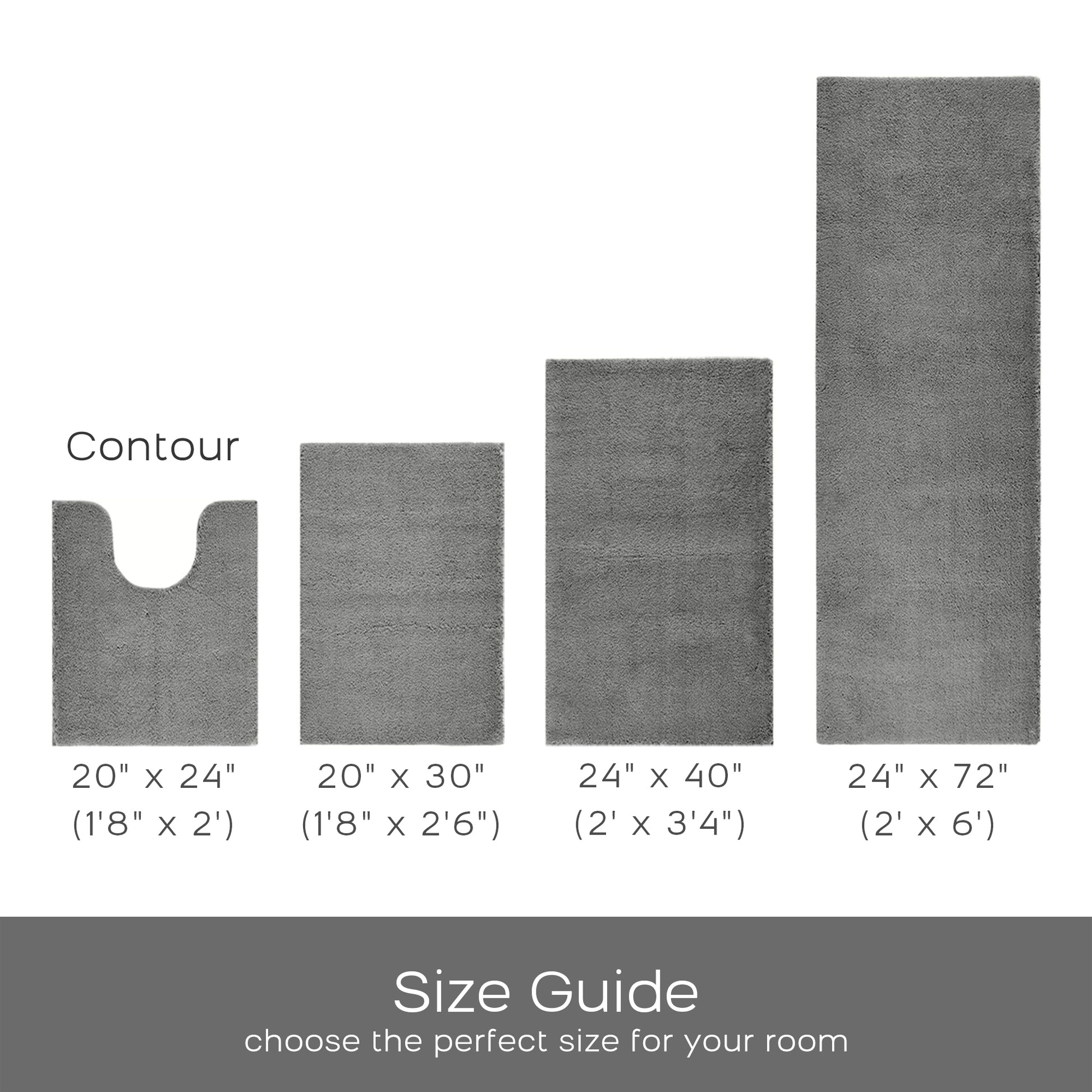 Contour

20" x 24"
(1'8" x 2')

20" x 30"
(1'8" x 2'6")

24" x 40"
(2' x 3'4")

24" x 72"
(2' x 6')

Size Guide
choose the perfect size for your room