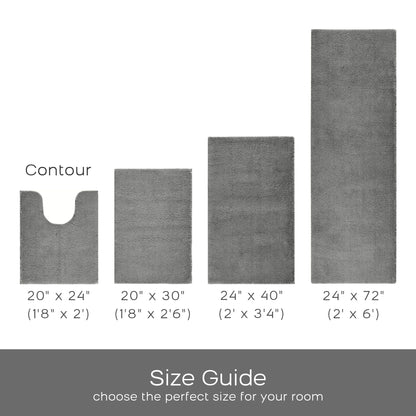 Contour

20" x 24"
(1'8" x 2')

20" x 30"
(1'8" x 2'6")

24" x 40"
(2' x 3'4")

24" x 72"
(2' x 6')

Size Guide
choose the perfect size for your room