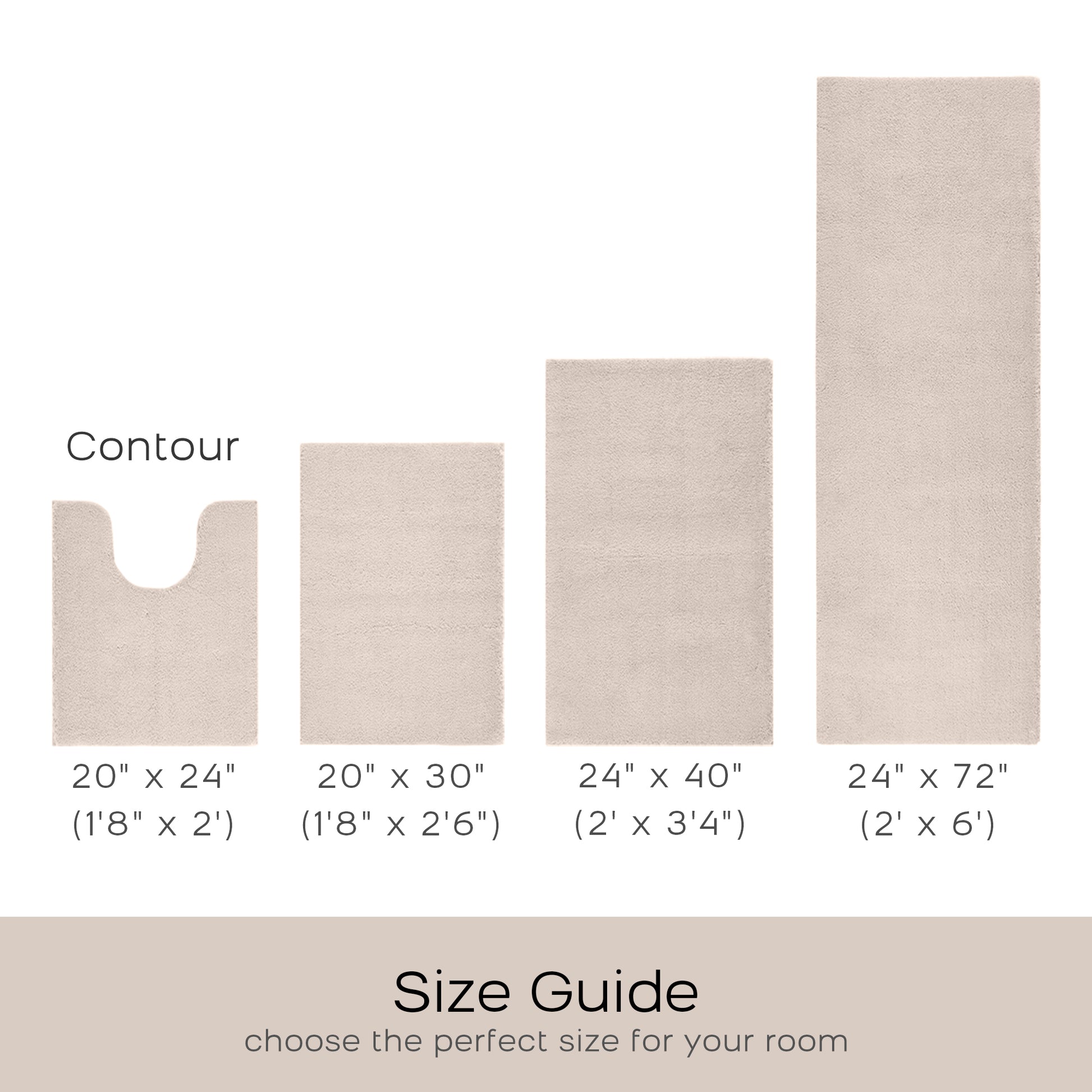 Contour

20" x 24"
(1'8" x 2')

20" x 30"
(1'8" x 2'6")

24" x 40"
(2' x 3'4")

24" x 72"
(2' x 6')

Size Guide
choose the perfect size for your room