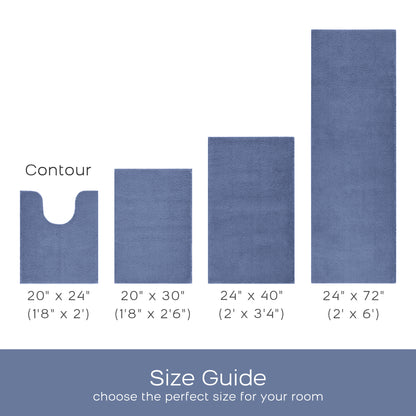 Contour

20" x 24"
(1'8" x 2')

20" x 30"
(1'8" x 2'6")

24" x 40"
(2' x 3'4")

24" x 72"
(2' x 6')

Size Guide
choose the perfect size for your room