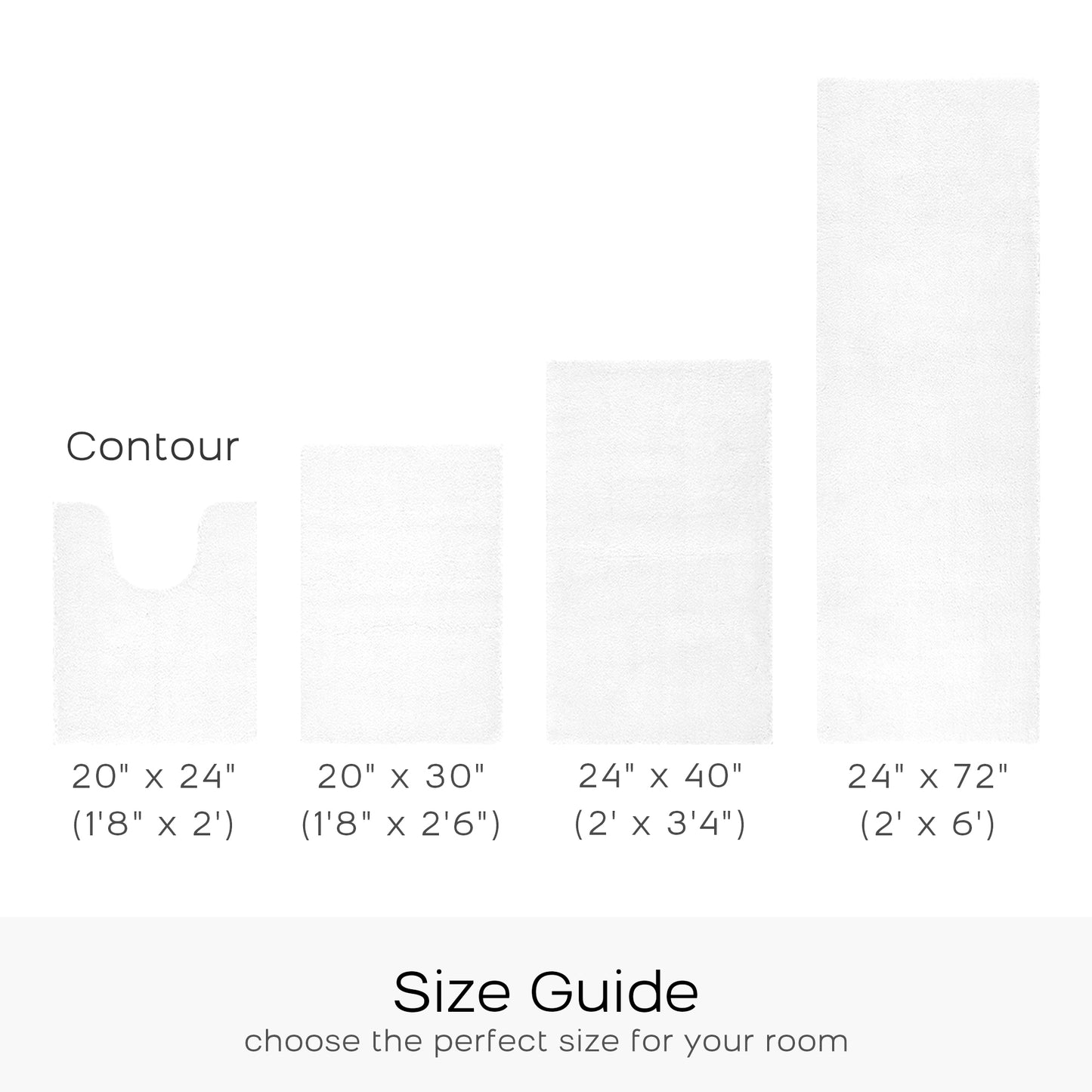 Contour

20" x 24"
(1'8" x 2')

20" x 30"
(1'8" x 2'6")

24" x 40"
(2' x 3'4")

24" x 72"
(2' x 6')

Size Guide
choose the perfect size for your room